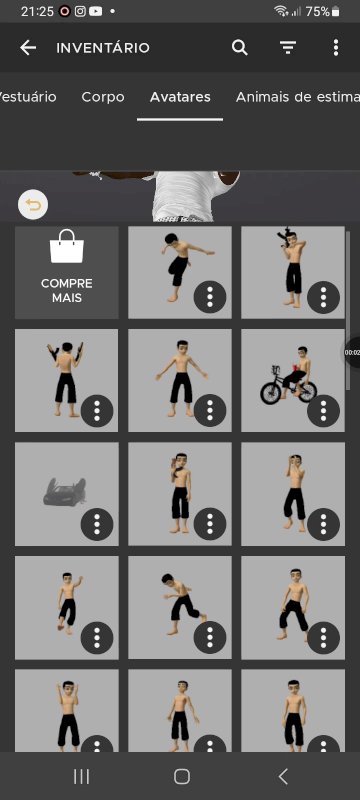 21:25 75%

INVENTÁRIO

Vestuário Corpo Avatares Animais de estima

COMPRE MAIS

00:02