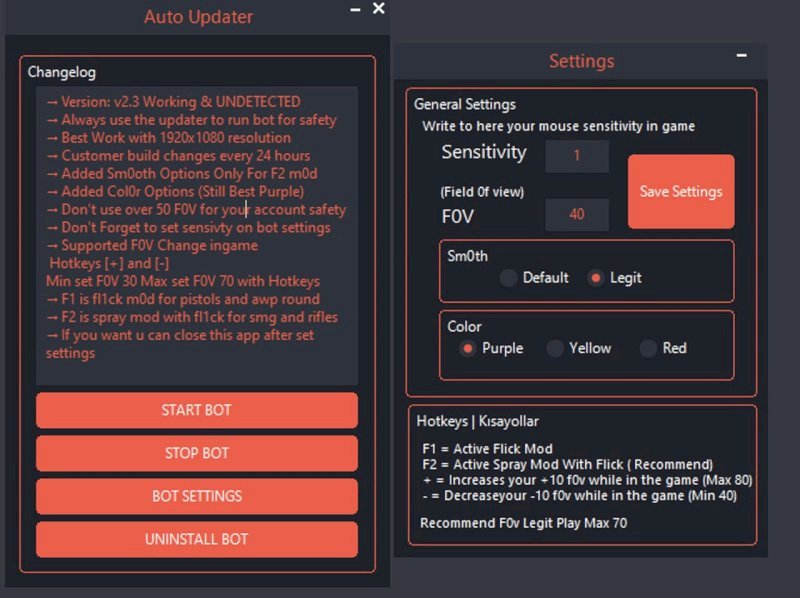 Auto Updater

Changelog

→ Version: v2.3 Working & UNDETECTED
→ Always use the updater to run bot for safety
→ Best Work with 1920x1080 resolution
→ Customer build changes every 24 hours
→ Added Sm0oth Options Only For F2 m0d
→ Added Col0r Options (Still Best Purple)
→ Don't use over 50 F0V for your account safety
→ Don't Forget to set sensivty on bot settings
→ Supported F0V Change ingame
Hotkeys [+] and [-]
Min set F0V 30 Max set F0V 70 with Hotkeys
→ F1 is fl1ck m0d for pistols and awp round
→ F2 is spray mod with fl1ck for smg and rifles
→ If you want u can close this app after set settings

START BOT

STOP BOT

BOT SETTINGS

UNINSTALL BOT

Settings

General Settings
Write to here your mouse sensitivity in game

Sensitivity 1

(Field 0f view)
F0V 40

Save Settings

Sm0th
Default Legit

Color
Purple Yellow Red

Hotkeys | Kısayollar

F1 = Active Flick Mod
F2 = Active Spray Mod With Flick ( Recommend)
+ = Increases your +10 f0v while in the game (Max 80)
- = Decreaseyour -10 f0v while in the game (Min 40)

Recommend F0v Legit Play Max 70